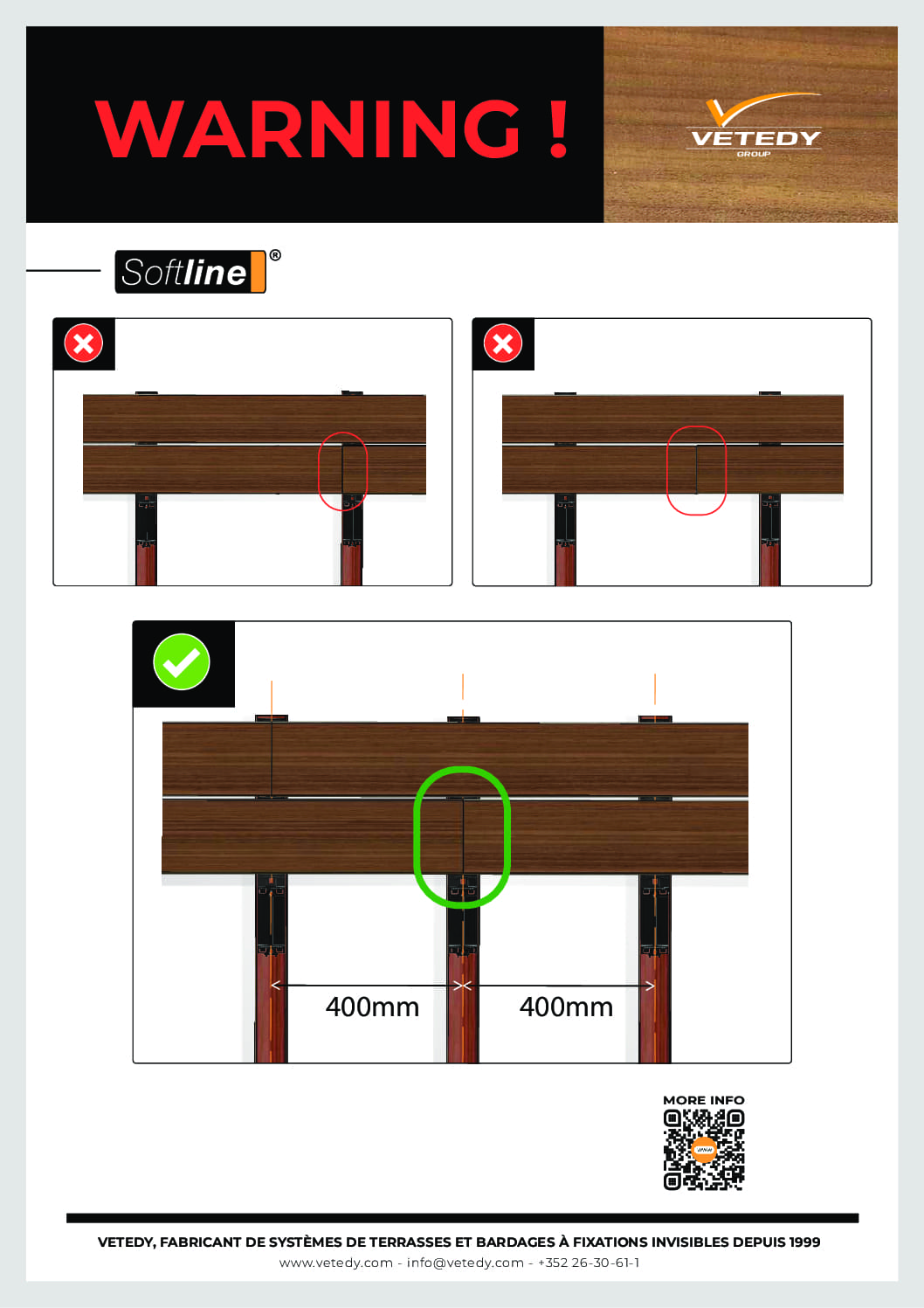 WARNING !

VETEDY
GROUP

Softline®

400mm 400mm

MORE INFO

VETEDY, FABRICANT DE SYSTÈMES DE TERRASSES ET BARDAGES À FIXATIONS INVISIBLES DEPUIS 1999
www.vetedy.com - info@vetedy.com - +352 26-30-61-1